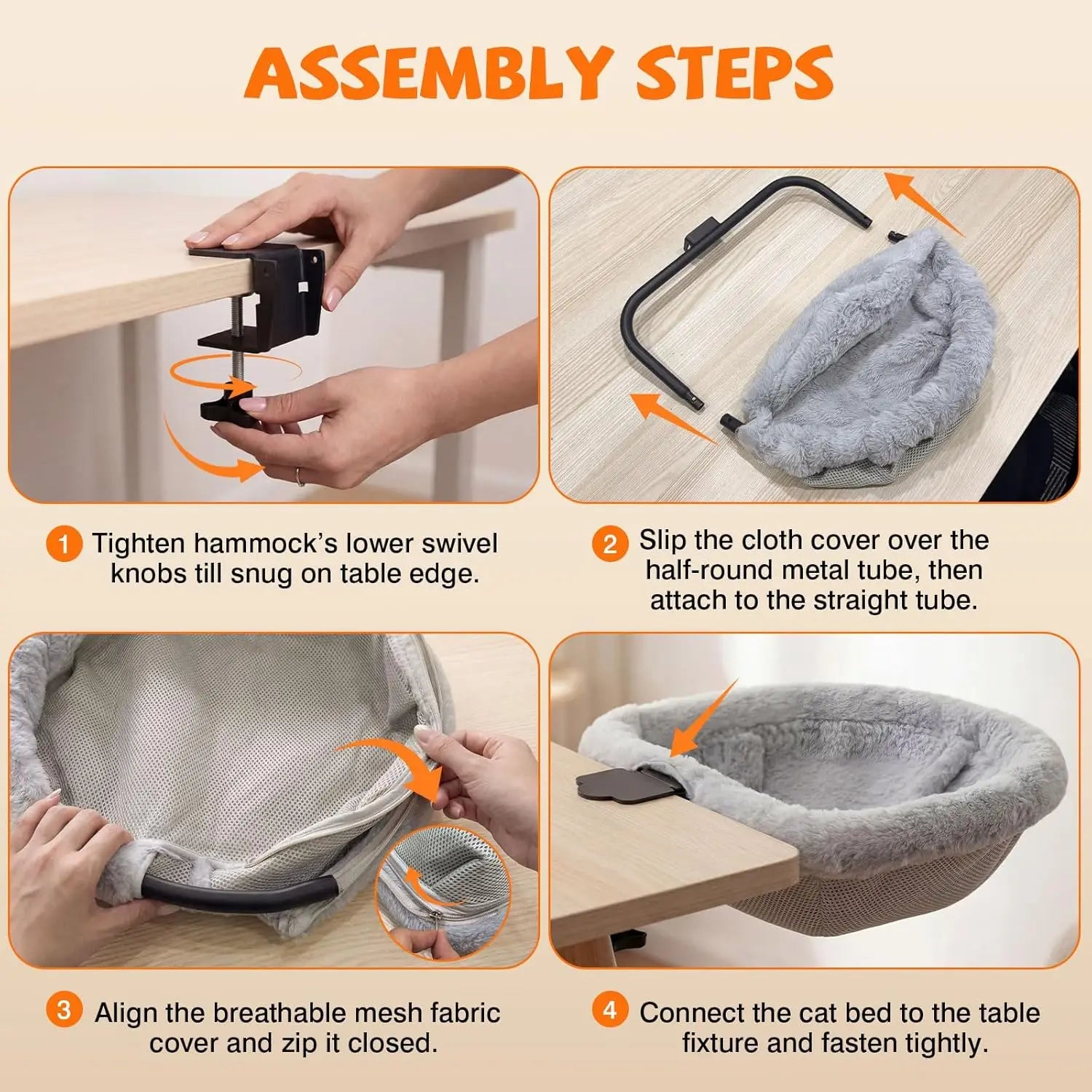 ASSEMBLY STEPS

1 Tighten hammock's lower swivel knobs till snug on table edge.

2 Slip the cloth cover over the half-round metal tube, then attach to the straight tube.

3 Align the breathable mesh fabric cover and zip it closed.

4 Connect the cat bed to the table fixture and fasten tightly.