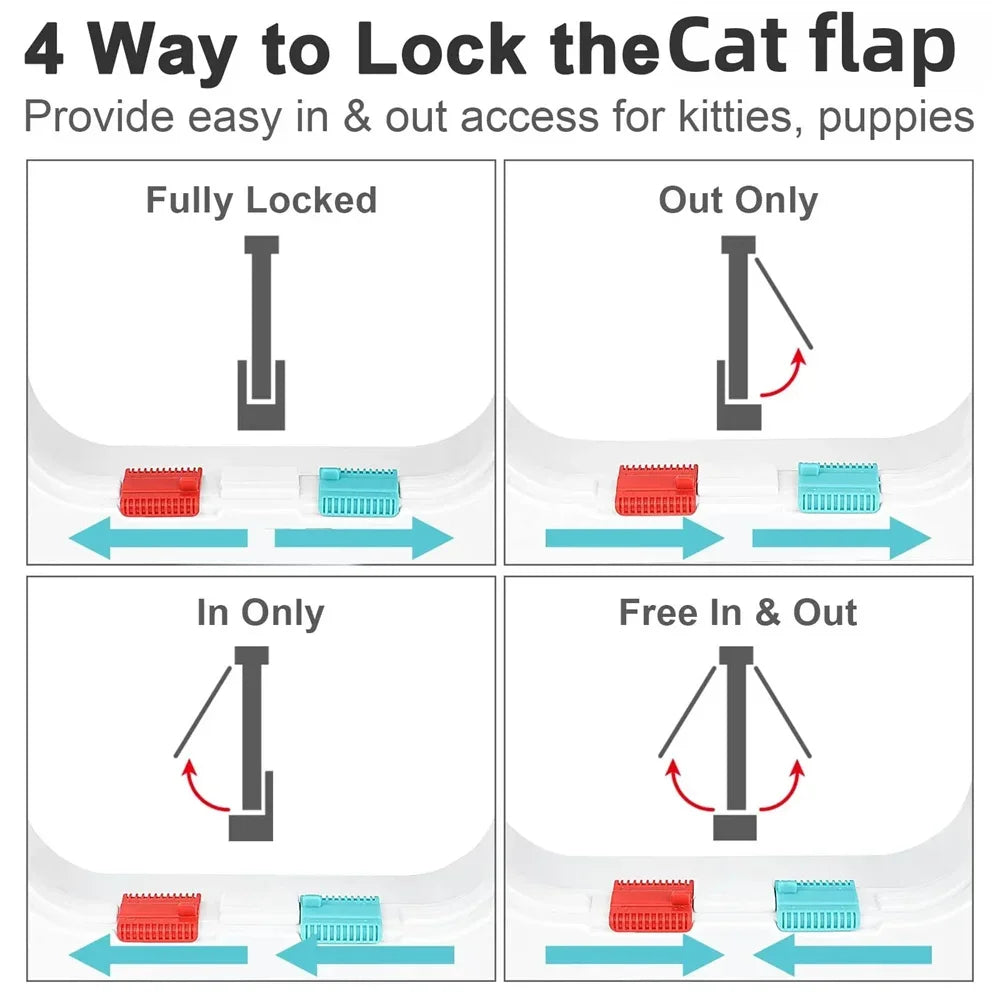 4 Way to Lock theCat flap
Provide easy in & out access for kitties, puppies

Fully Locked

Out Only

In Only

Free In & Out